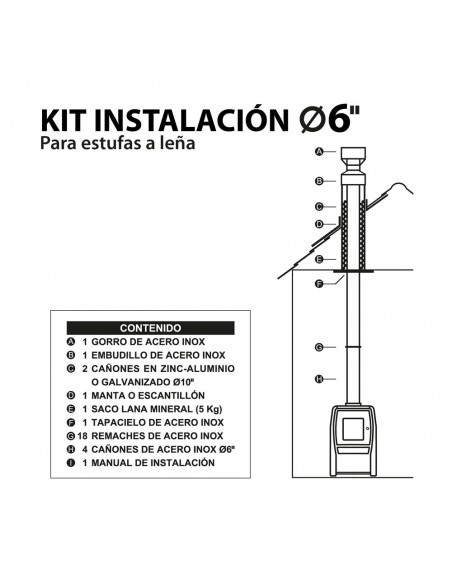 KIT INSTALACIÓN Ø6"
Para estufas a leña

A
B
C
D
E
F
G
H

CONTENIDO
A 1 GORRO DE ACERO INOX
B 1 EMBUDILLO DE ACERO INOX
C 2 CAÑONES EN ZINC-ALUMINIO O GALVANIZADO Ø10"
D 1 MANTA O ESCANTILLÓN
E 1 SACO LANA MINERAL (5 Kg)
F 1 TAPACIELO DE ACERO INOX
G 18 REMACHES DE ACERO INOX
H 4 CAÑONES DE ACERO INOX Ø6"
I 1 MANUAL DE INSTALACIÓN